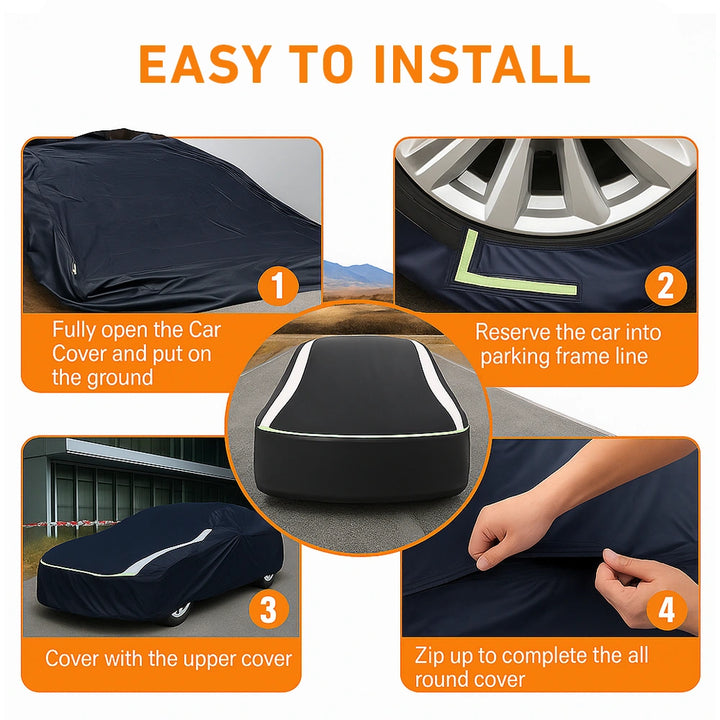 EASY TO INSTALL

1

Fully open the Car Cover and put on the ground

2

Reserve the car into parking frame line

3

Cover with the upper cover

4

Zip up to complete the all round cover